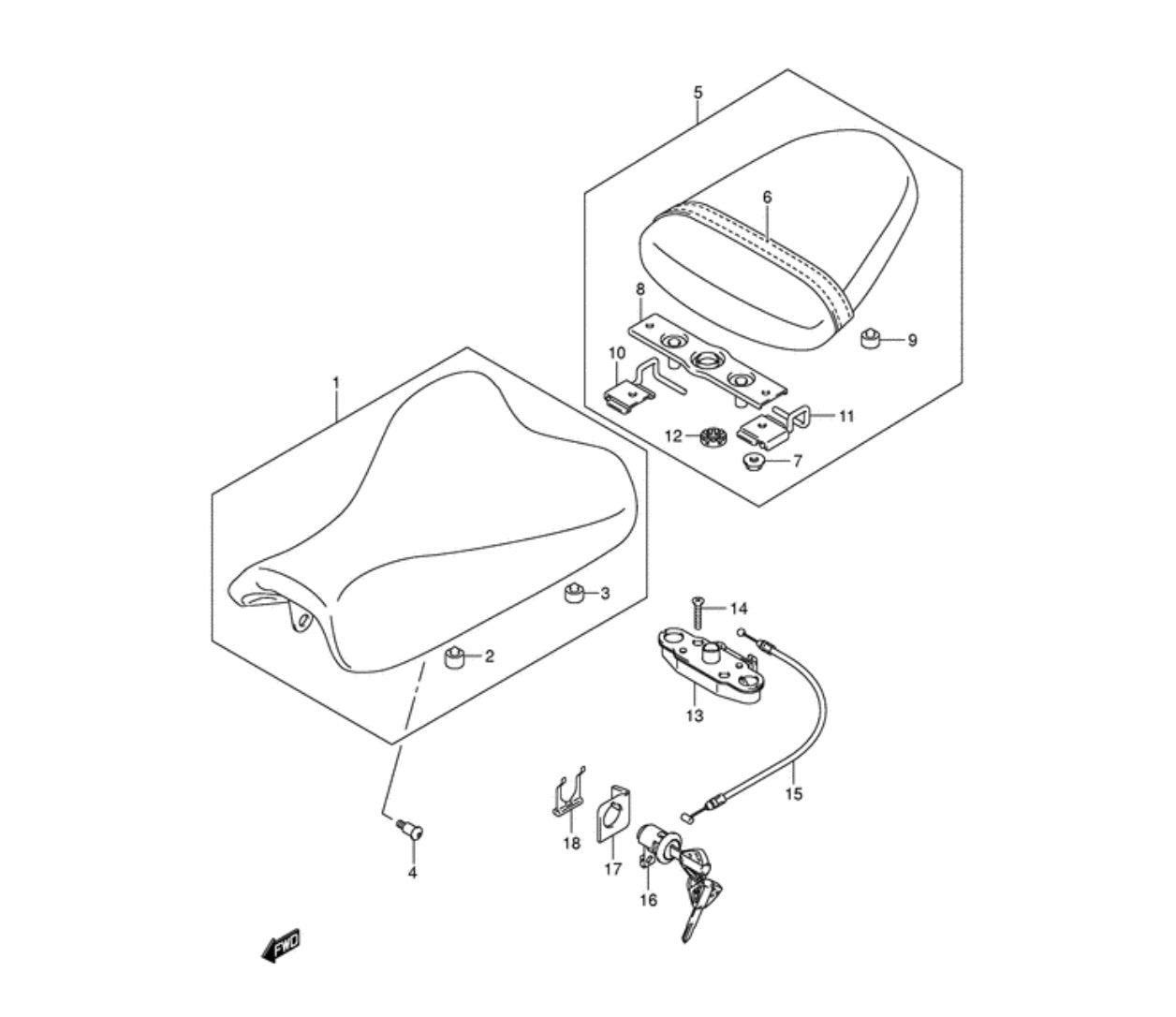 5
6
8
9
10
11
12
7
1
3
2
14
13
15
18
17
16
4
FWD